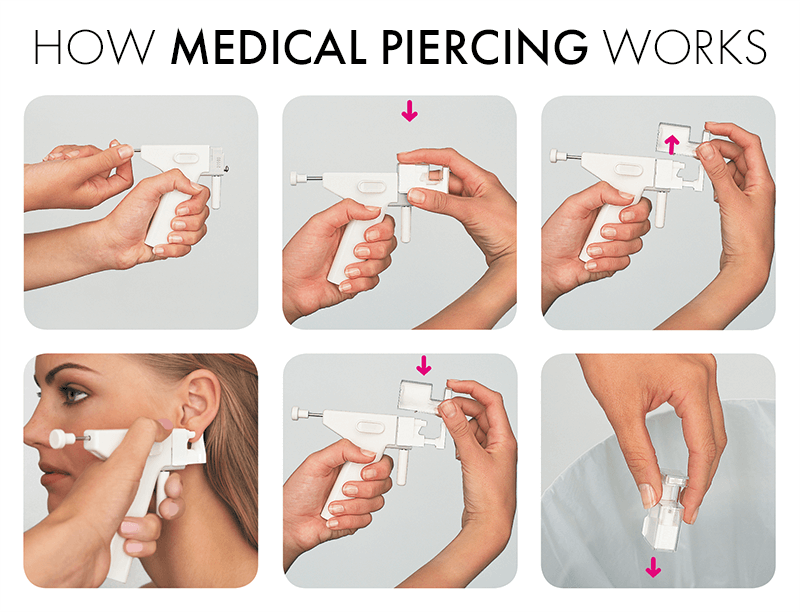 HOW MEDICAL PIERCING WORKS